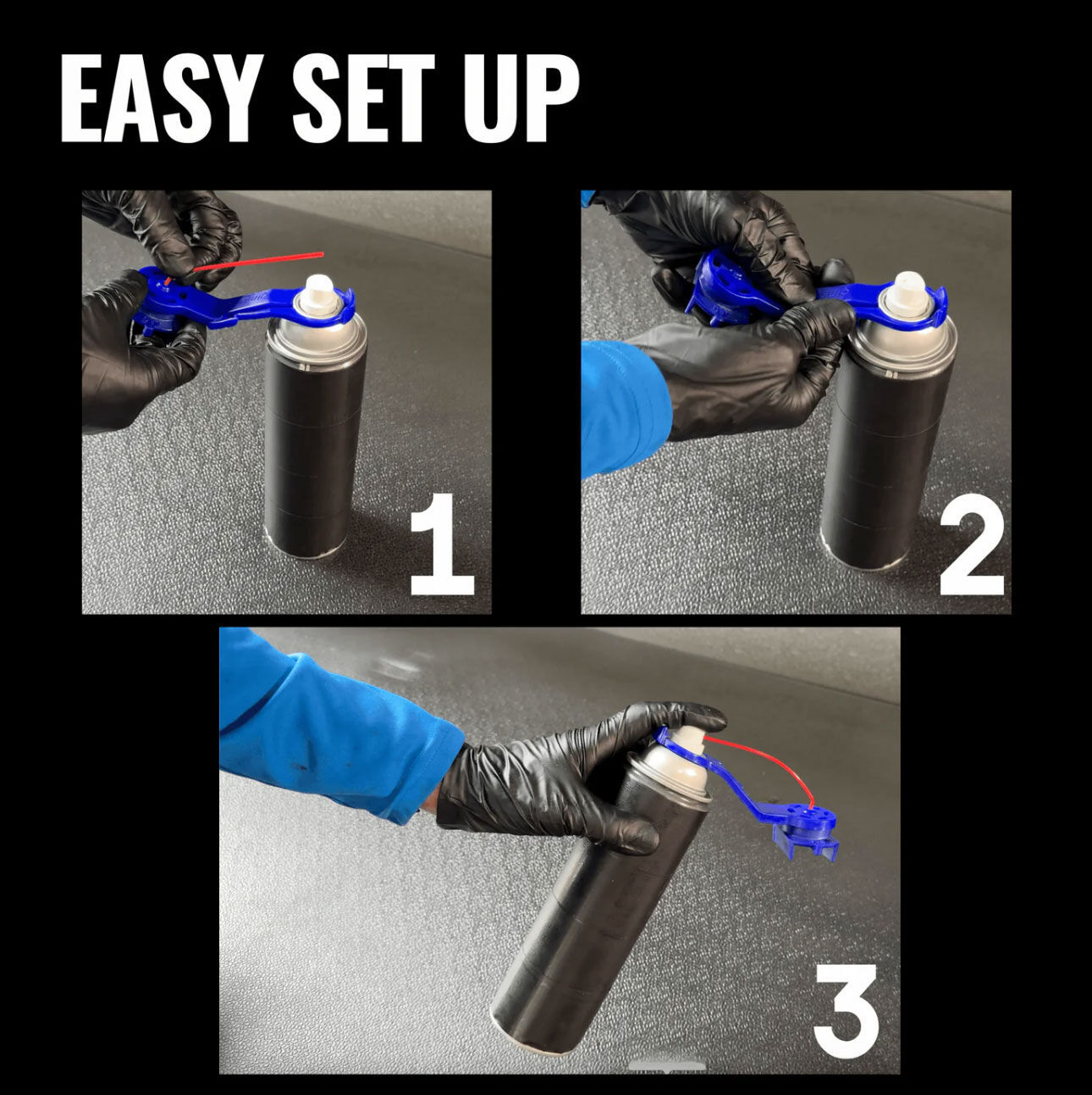 EASY SET UP

1

2

3