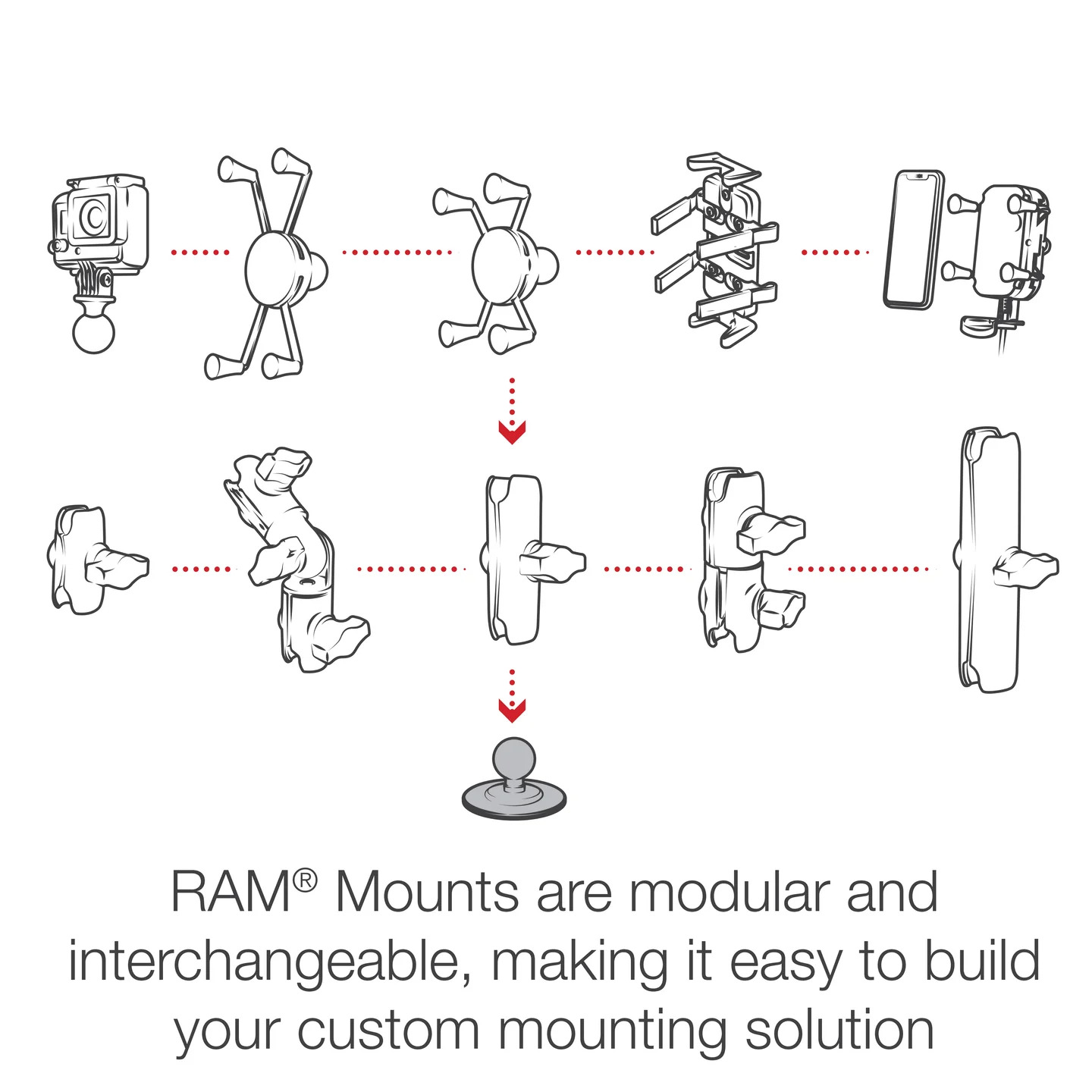 RAM® Mounts are modular and interchangeable, making it easy to build your custom mounting solution