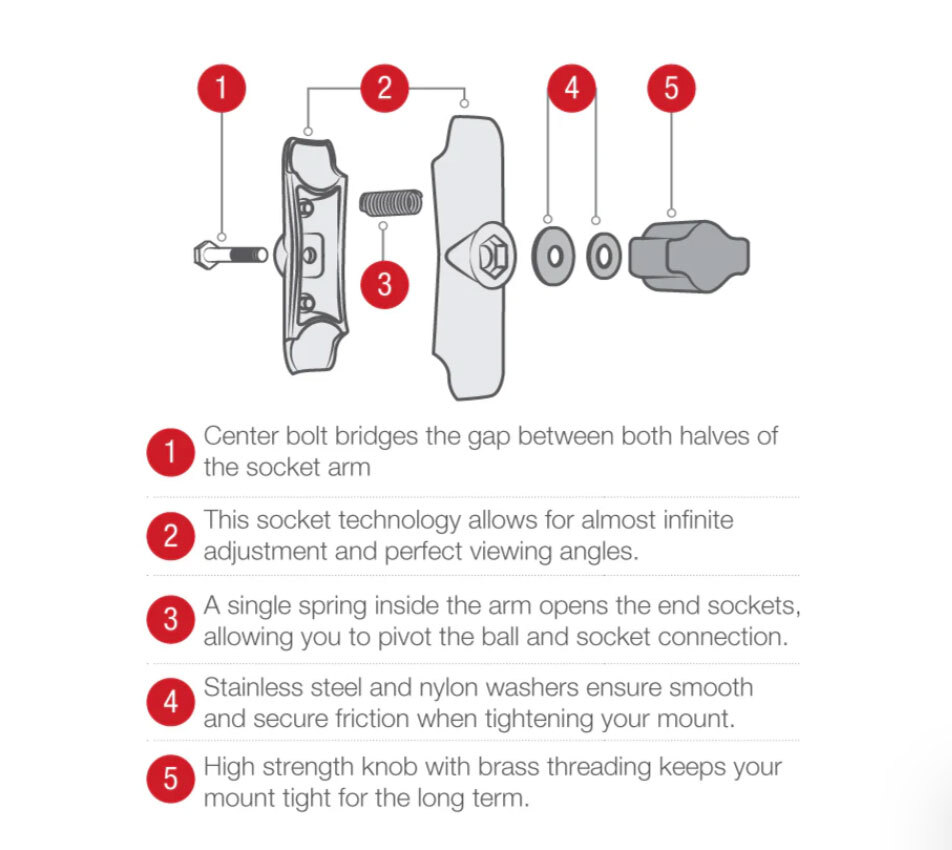 1
2
4
5
3

1 Center bolt bridges the gap between both halves of the socket arm

2 This socket technology allows for almost infinite adjustment and perfect viewing angles.

3 A single spring inside the arm opens the end sockets, allowing you to pivot the ball and socket connection.

4 Stainless steel and nylon washers ensure smooth and secure friction when tightening your mount.

5 High strength knob with brass threading keeps your mount tight for the long term.